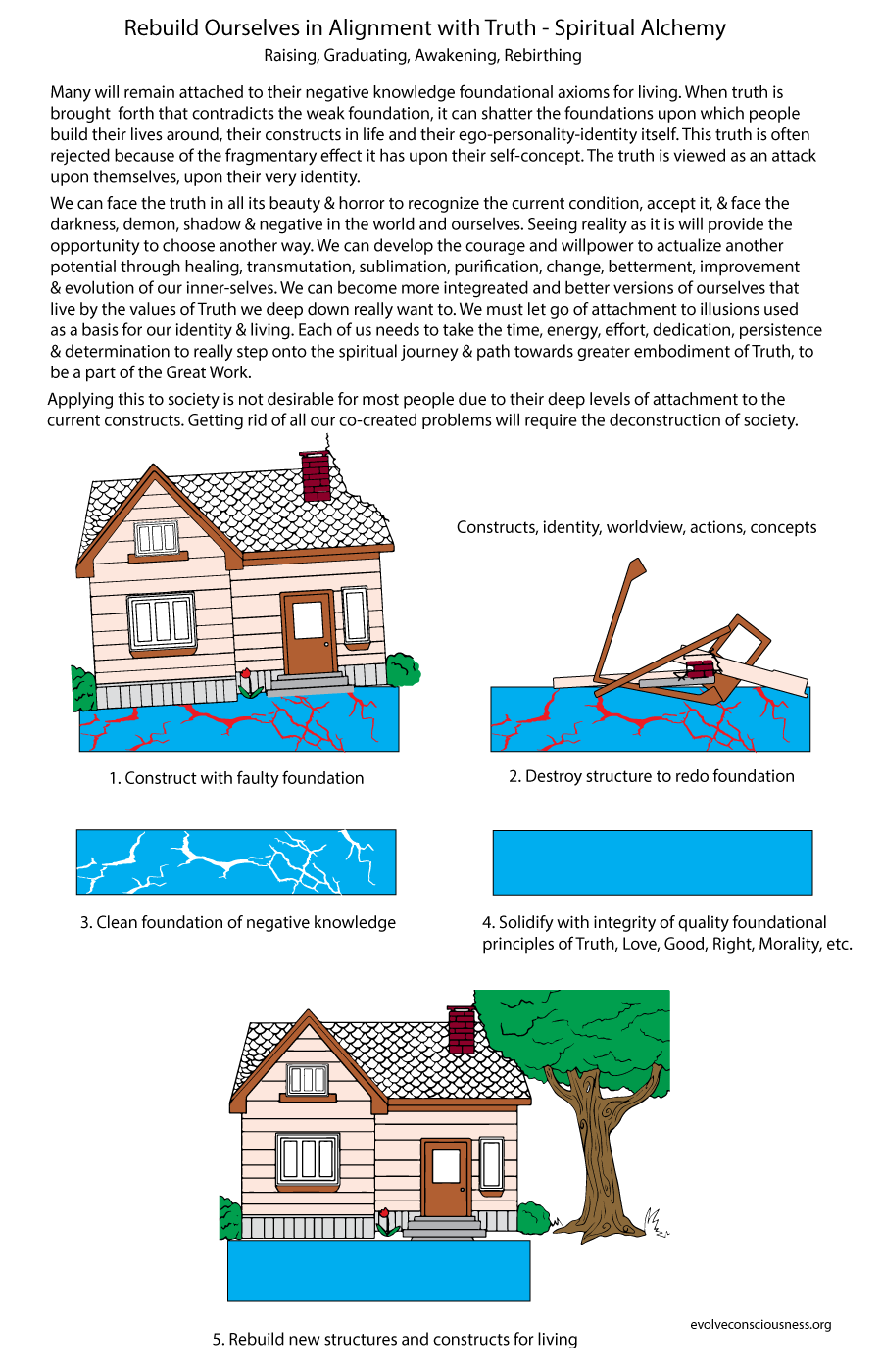 Rebuild Ourselves in Alignment with Truth - Spiritual Alchemy
Raising, Graduating, Awakening, Rebirthing

Many will remain attached to their negative knowledge foundational axioms for living. When truth is brought forth that contradicts the weak foundation, it can shatter the foundations upon which people build their lives around, their constructs in life and their ego-personality-identity itself. This truth is often rejected because of the fragmentary effect it has upon their self-concept. The truth is viewed as an attack upon themselves, upon their very identity.

We can face the truth in all its beauty & horror to recognize the current condition, accept it, & face the darkness, demon, shadow & negative in the world and ourselves. Seeing reality as it is will provide the opportunity to choose another way. We can develop the courage and willpower to actualize another potential through healing, transmutation, sublimation, purification, change, betterment, improvement & evolution of our inner-selves. We can become more integreated and better versions of ourselves that live by the values of Truth we deep down really want to. We must let go of attachment to illusions used as a basis for our identity & living. Each of us needs to take the time, energy, effort, dedication, persistence & determination to really step onto the spiritual journey & path towards greater embodiment of Truth, to be a part of the Great Work.

Applying this to society is not desirable for most people due to their deep levels of attachment to the current constructs. Getting rid of all our co-created problems will require the deconstruction of society.

Constructs, identity, worldview, actions, concepts

1. Construct with faulty foundation

2. Destroy structure to redo foundation

3. Clean foundation of negative knowledge

4. Solidify with integrity of quality foundational principles of Truth, Love, Good, Right, Morality, etc.

5. Rebuild new structures and constructs for living

evolveconsciousness.org